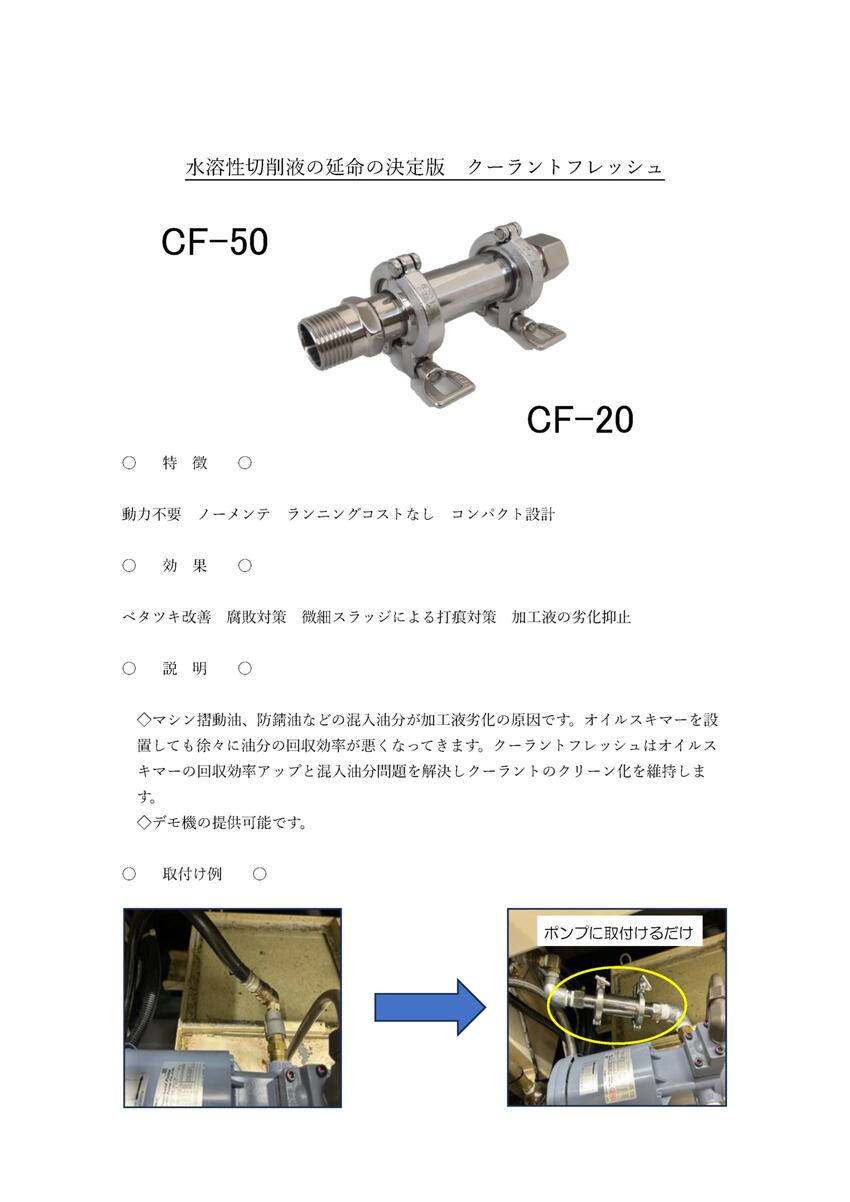 水溶性切削液の延命の決定版　クーラントフレッシュ

CF-50

CF-20

○　特 徴　○

動力不要　ノーメンテ　ランニングコストなし　コンパクト設計

○　効 果　○

ベタツキ改善　腐敗対策　微細スラッジによる打痕対策　加工液の劣化抑止

○　説 明　○

◇マシン摺動油、防錆油などの混入油分が加工液劣化の原因です。オイルスキマーを設置しても徐々に油分の回収効率が悪くなってきます。クーラントフレッシュはオイルスキマーの回収効率アップと混入油分問題を解決しクーラントのクリーン化を維持します。
◇デモ機の提供可能です。

○　取付け例　○

ポンプに取付けるだけ